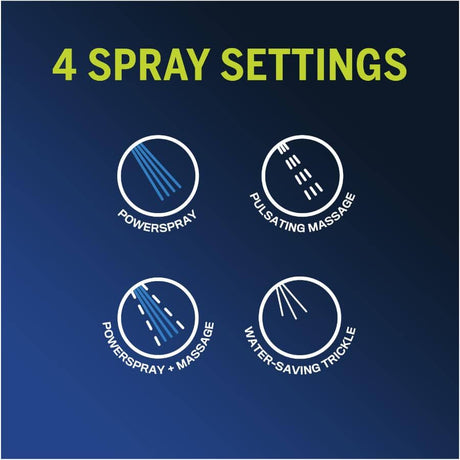 4 SPRAY SETTINGS

POWERSPRAY

PULSATING MASSAGE

POWERSPRAY + MASSAGE

WATER-SAVING TRICKLE