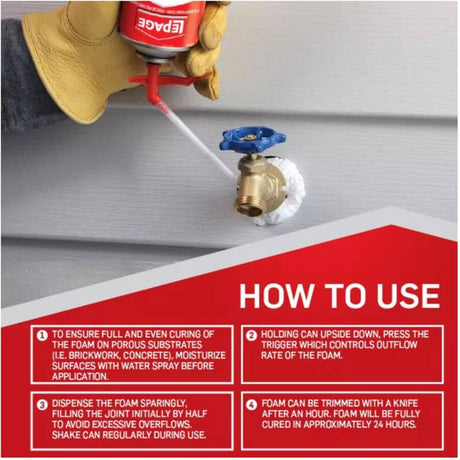 LEPAGE

HOW TO USE

1 TO ENSURE FULL AND EVEN CURING OF THE FOAM ON POROUS SUBSTRATES (I.E. BRICKWORK, CONCRETE), MOISTURIZE SURFACES WITH WATER SPRAY BEFORE APPLICATION.

2 HOLDING CAN UPSIDE DOWN, PRESS THE TRIGGER WHICH CONTROLS OUTFLOW RATE OF THE FOAM.

3 DISPENSE THE FOAM SPARINGLY, FILLING THE JOINT INITIALLY BY HALF TO AVOID EXCESSIVE OVERFLOWS. SHAKE CAN REGULARLY DURING USE.

4 FOAM CAN BE TRIMMED WITH A KNIFE AFTER AN HOUR. FOAM WILL BE FULLY CURED IN APPROXIMATELY 24 HOURS.