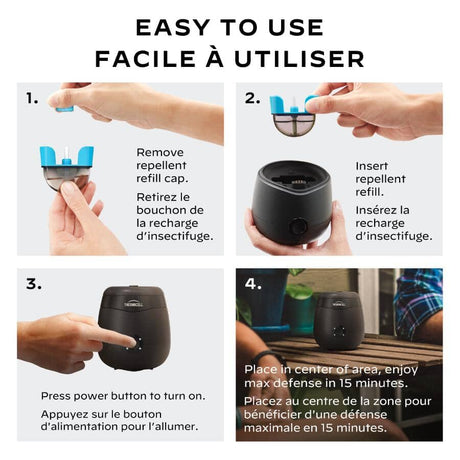 EASY TO USE
FACILE À UTILISER

1.

Remove repellent refill cap.

Retirez le bouchon de la recharge d'insectifuge.

2.

Insert repellent refill.

Insérez la recharge d'insectifuge.

3.

THERMACELL

Press power button to turn on.

Appuyez sur le bouton d'alimentation pour l'allumer.

4.

THERMACELL

Place in center of area, enjoy max defense in 15 minutes.

Placez au centre de la zone pour bénéficier d'une défense maximale en 15 minutes.