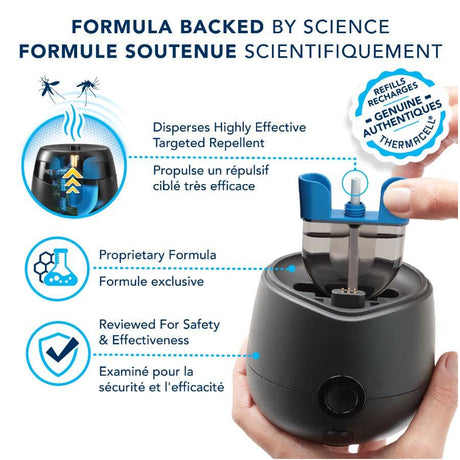 FORMULA BACKED BY SCIENCE
FORMULE SOUTENUE SCIENTIFIQUEMENT

REFILLS
RECHARGES
GENUINE
AUTHENTIQUES
THERMACELL®

Disperses Highly Effective Targeted Repellent

Propulse un répulsif ciblé très efficace

Proprietary Formula

Formule exclusive

Reviewed For Safety & Effectiveness

Examiné pour la sécurité et l'efficacité