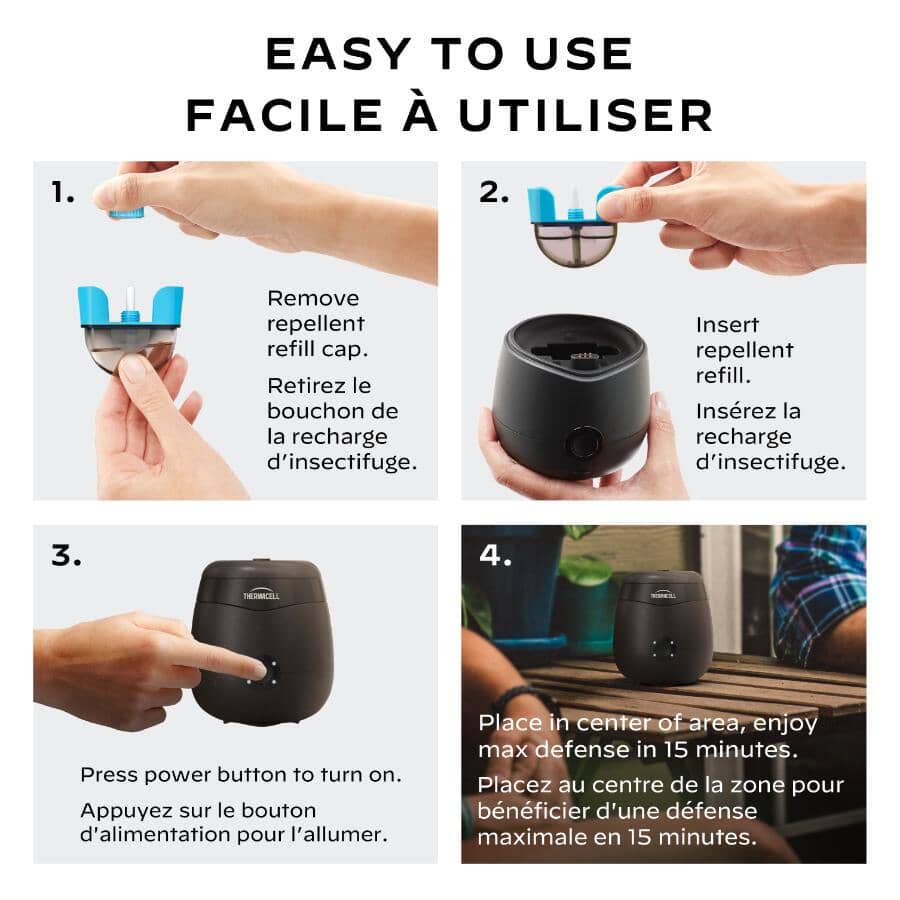 EASY TO USE
FACILE À UTILISER

1.

Remove repellent refill cap.

Retirez le bouchon de la recharge d'insectifuge.

2.

Insert repellent refill.

Insérez la recharge d'insectifuge.

3.

THERMACELL

Press power button to turn on.

Appuyez sur le bouton d'alimentation pour l'allumer.

4.

THERMACELL

Place in center of area, enjoy max defense in 15 minutes.

Placez au centre de la zone pour bénéficier d'une défense maximale en 15 minutes.