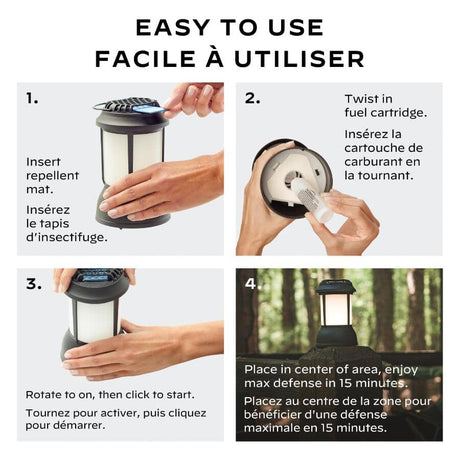 EASY TO USE
FACILE À UTILISER

1.

Insert repellent mat.

Insérez le tapis d'insectifuge.

2.

Twist in fuel cartridge.

Insérez la cartouche de carburant en la tournant.

3.

Rotate to on, then click to start.

Tournez pour activer, puis cliquez pour démarrer.

4.

Place in center of area, enjoy max defense in 15 minutes.

Placez au centre de la zone pour bénéficier d'une défense maximale en 15 minutes.