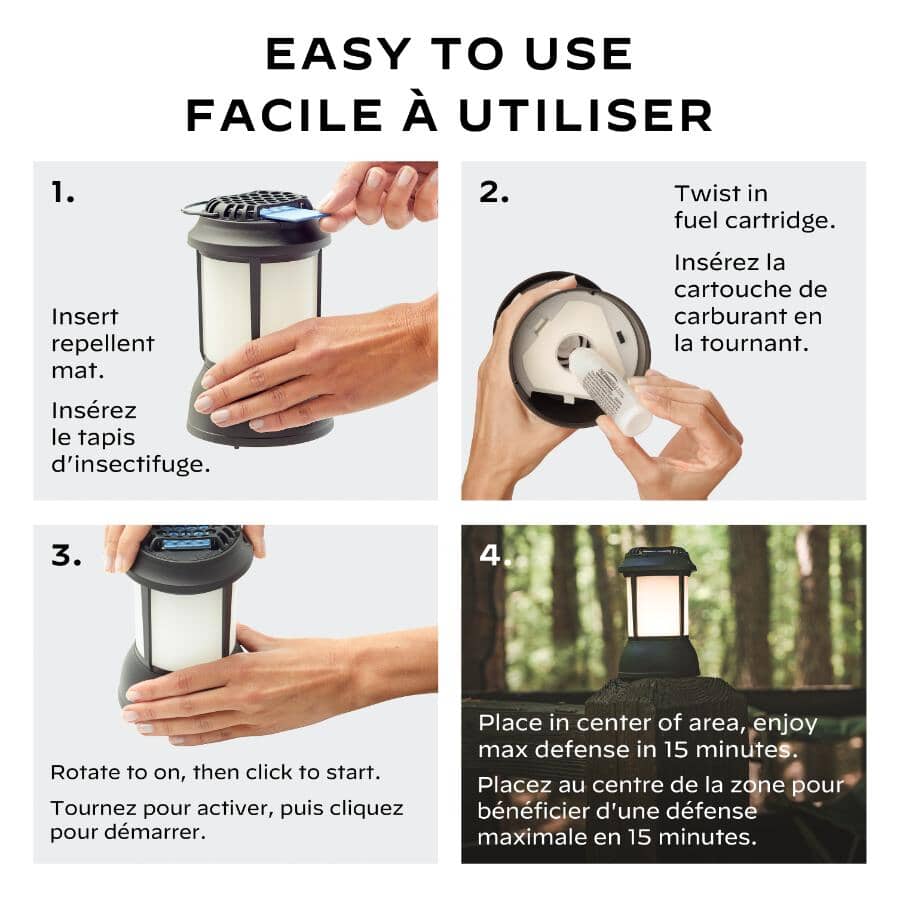 EASY TO USE
FACILE À UTILISER

1.

Insert repellent mat.

Insérez le tapis d'insectifuge.

2.

Twist in fuel cartridge.

Insérez la cartouche de carburant en la tournant.

3.

Rotate to on, then click to start.

Tournez pour activer, puis cliquez pour démarrer.

4.

Place in center of area, enjoy max defense in 15 minutes.

Placez au centre de la zone pour bénéficier d'une défense maximale en 15 minutes.