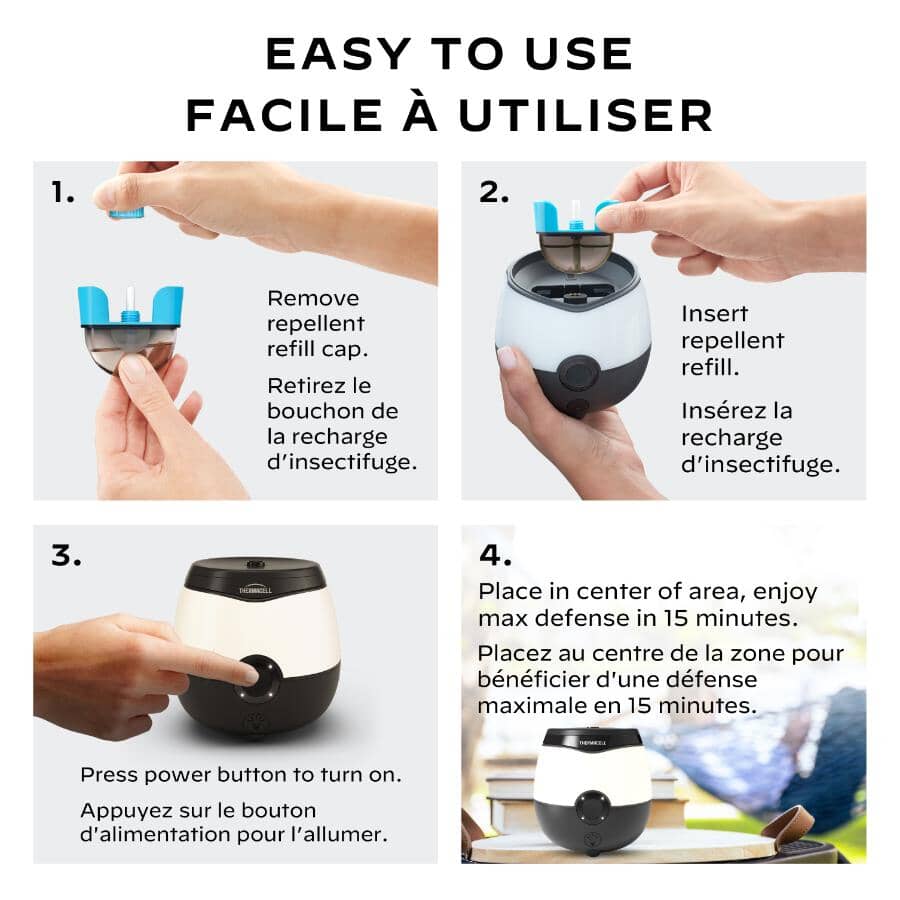 EASY TO USE
FACILE À UTILISER

1.

Remove repellent refill cap.

Retirez le bouchon de la recharge d'insectifuge.

2.

Insert repellent refill.

Insérez la recharge d'insectifuge.

3.

THERMACELL

Press power button to turn on.

Appuyez sur le bouton d'alimentation pour l'allumer.

4.

Place in center of area, enjoy max defense in 15 minutes.

Placez au centre de la zone pour bénéficier d'une défense maximale en 15 minutes.

THERMACELL