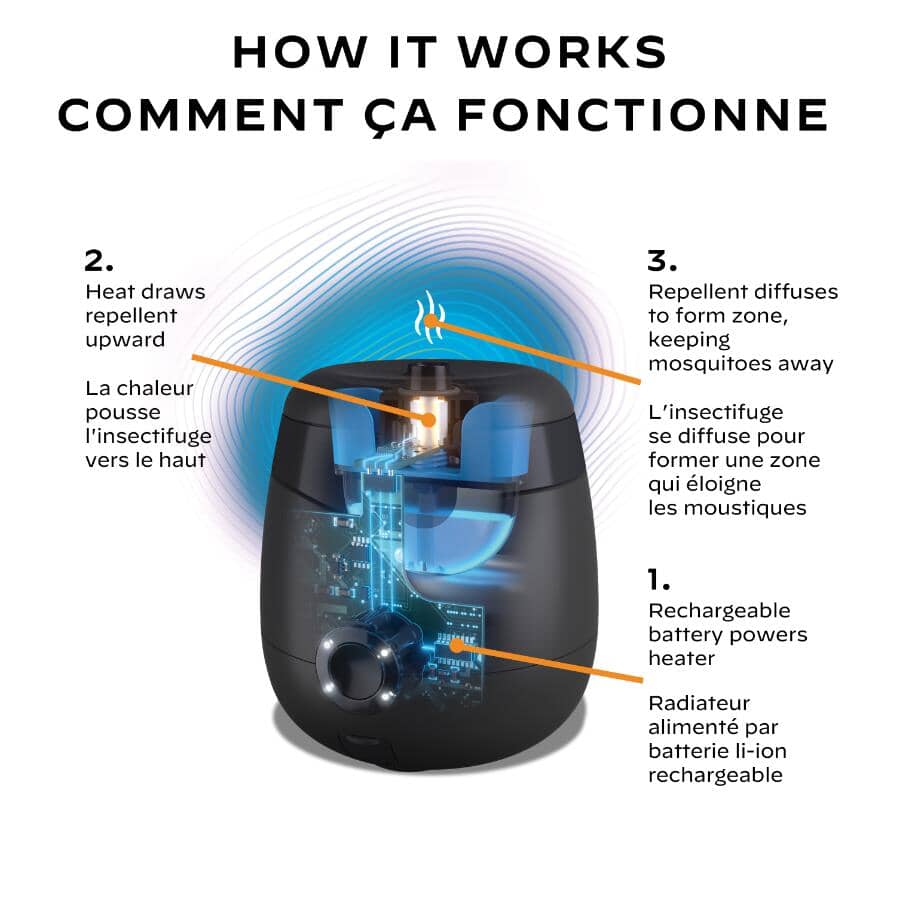 HOW IT WORKS
COMMENT ÇA FONCTIONNE

2.
Heat draws repellent upward

La chaleur pousse l'insectifuge vers le haut

3.
Repellent diffuses to form zone, keeping mosquitoes away

L'insectifuge se diffuse pour former une zone qui éloigne les moustiques

1.
Rechargeable battery powers heater

Radiateur alimenté par batterie li-ion rechargeable