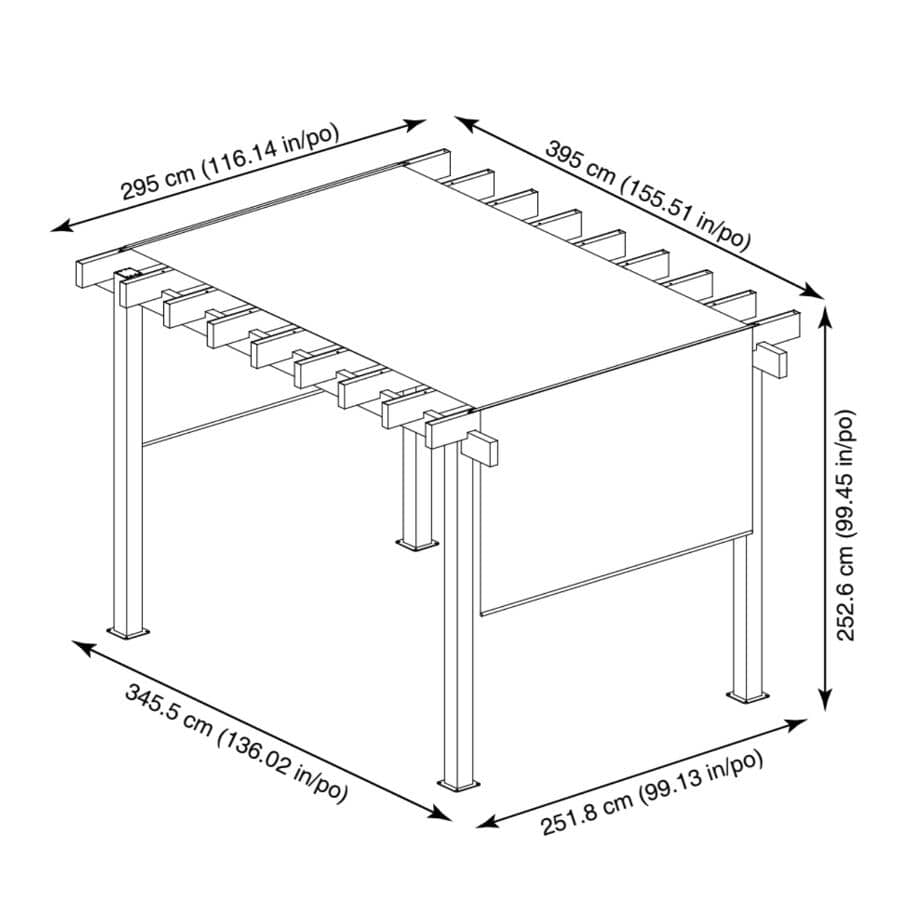 295 cm (116.14 in/po)

395 cm (155.51 in/po)

252.6 cm (99.45 in/po)

345.5 cm (136.02 in/po)

251.8 cm (99.13 in/po)