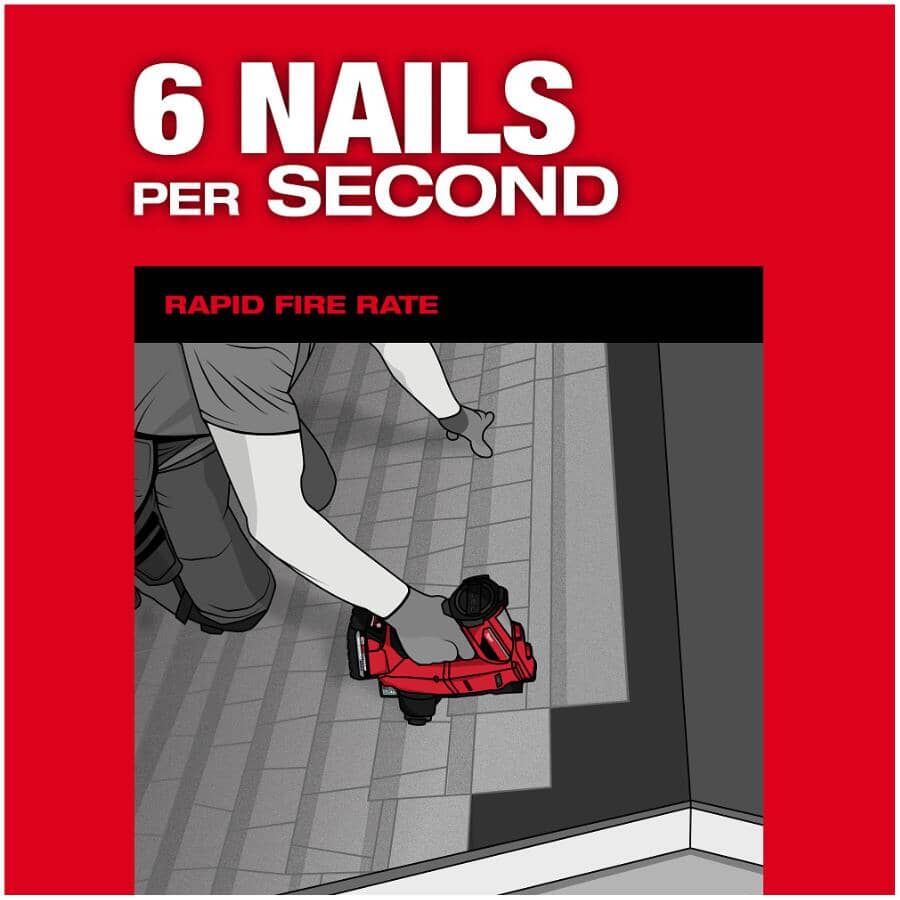 6 NAILS PER SECOND

RAPID FIRE RATE