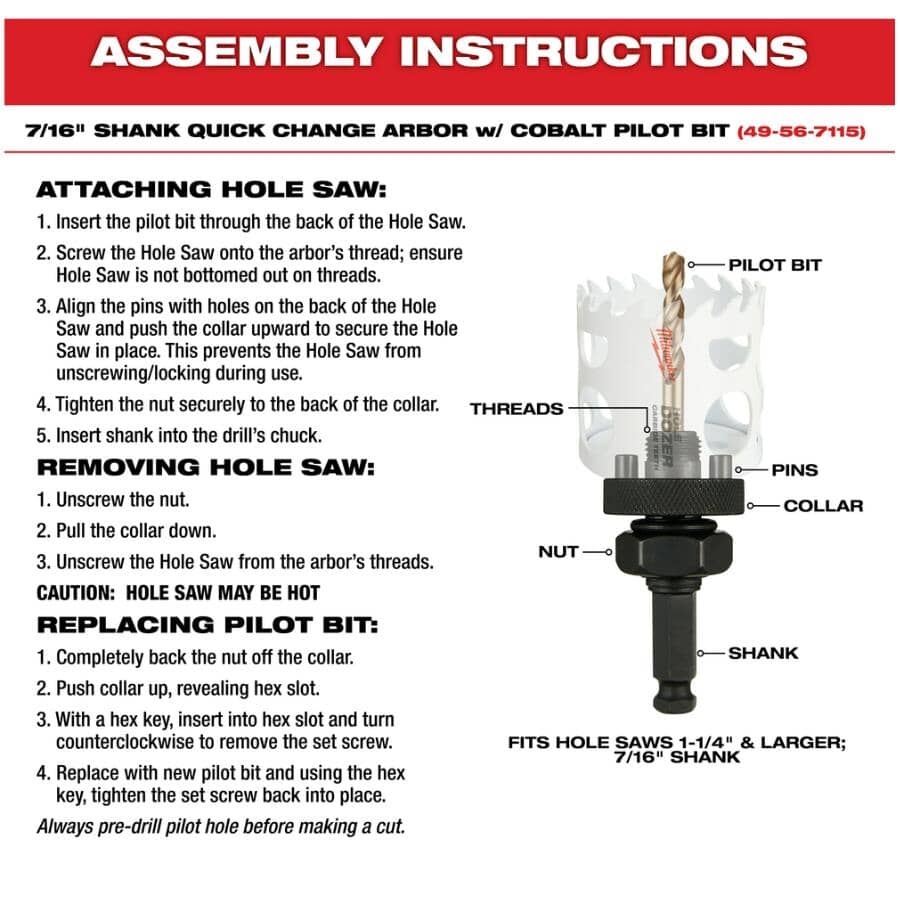 ASSEMBLY INSTRUCTIONS

7/16" SHANK QUICK CHANGE ARBOR w/ COBALT PILOT BIT (49-56-7115)

ATTACHING HOLE SAW:

1. Insert the pilot bit through the back of the Hole Saw.

2. Screw the Hole Saw onto the arbor's thread; ensure Hole Saw is not bottomed out on threads.

3. Align the pins with holes on the back of the Hole Saw and push the collar upward to secure the Hole Saw in place. This prevents the Hole Saw from unscrewing/locking during use.

4. Tighten the nut securely to the back of the collar.

5. Insert shank into the drill's chuck.

REMOVING HOLE SAW:

1. Unscrew the nut.

2. Pull the collar down.

3. Unscrew the Hole Saw from the arbor's threads.

CAUTION: HOLE SAW MAY BE HOT

REPLACING PILOT BIT:

1. Completely back the nut off the collar.

2. Push collar up, revealing hex slot.

3. With a hex key, insert into hex slot and turn counterclockwise to remove the set screw.

4. Replace with new pilot bit and using the hex key, tighten the set screw back into place.

Always pre-drill pilot hole before making a cut.

PILOT BIT

Milwaukee

THREADS

HOLE DOZER CARBIDE TEETH

PINS

COLLAR

NUT

SHANK

FITS HOLE SAWS 1-1/4" & LARGER; 7/16" SHANK