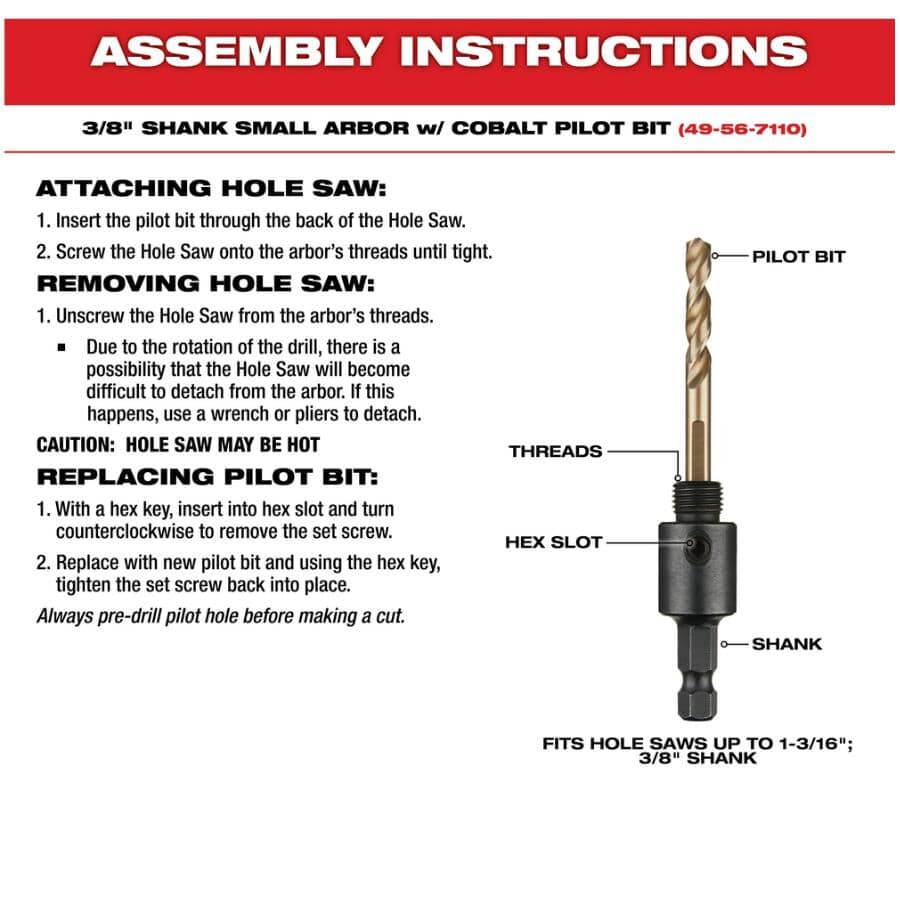 ASSEMBLY INSTRUCTIONS

3/8" SHANK SMALL ARBOR w/ COBALT PILOT BIT (49-56-7110)

ATTACHING HOLE SAW:
1. Insert the pilot bit through the back of the Hole Saw.
2. Screw the Hole Saw onto the arbor's threads until tight.

REMOVING HOLE SAW:
1. Unscrew the Hole Saw from the arbor's threads.
▪ Due to the rotation of the drill, there is a possibility that the Hole Saw will become difficult to detach from the arbor. If this happens, use a wrench or pliers to detach.

CAUTION: HOLE SAW MAY BE HOT

REPLACING PILOT BIT:
1. With a hex key, insert into hex slot and turn counterclockwise to remove the set screw.
2. Replace with new pilot bit and using the hex key, tighten the set screw back into place.

Always pre-drill pilot hole before making a cut.

PILOT BIT

THREADS

HEX SLOT

SHANK

FITS HOLE SAWS UP TO 1-3/16"; 3/8" SHANK