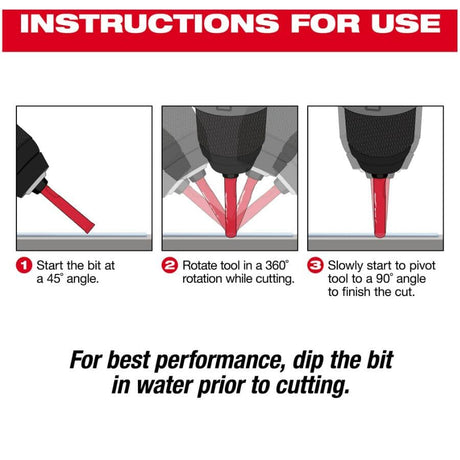 INSTRUCTIONS FOR USE

1 Start the bit at a 45° angle.

2 Rotate tool in a 360° rotation while cutting.

3 Slowly start to pivot tool to a 90° angle to finish the cut.

For best performance, dip the bit in water prior to cutting.