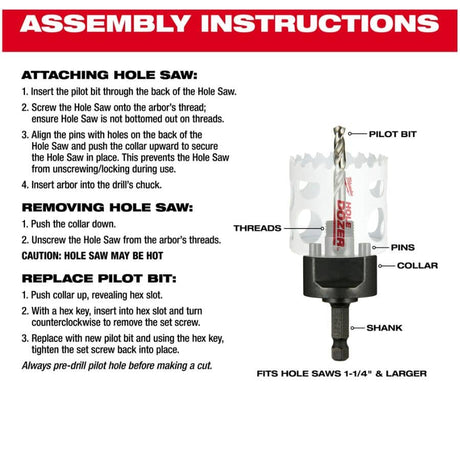 ASSEMBLY INSTRUCTIONS

ATTACHING HOLE SAW:

1. Insert the pilot bit through the back of the Hole Saw.

2. Screw the Hole Saw onto the arbor's thread; ensure Hole Saw is not bottomed out on threads.

3. Align the pins with holes on the back of the Hole Saw and push the collar upward to secure the Hole Saw in place. This prevents the Hole Saw from unscrewing/locking during use.

4. Insert arbor into the drill's chuck.

REMOVING HOLE SAW:

1. Push the collar down.

2. Unscrew the Hole Saw from the arbor's threads.

CAUTION: HOLE SAW MAY BE HOT

REPLACE PILOT BIT:

1. Push collar up, revealing hex slot.

2. With a hex key, insert into hex slot and turn counterclockwise to remove the set screw.

3. Replace with new pilot bit and using the hex key, tighten the set screw back into place.

Always pre-drill pilot hole before making a cut.

PILOT BIT

Milwaukee

HOLE DOZER

THREADS

PINS

COLLAR

SHANK

FITS HOLE SAWS 1-1/4" & LARGER