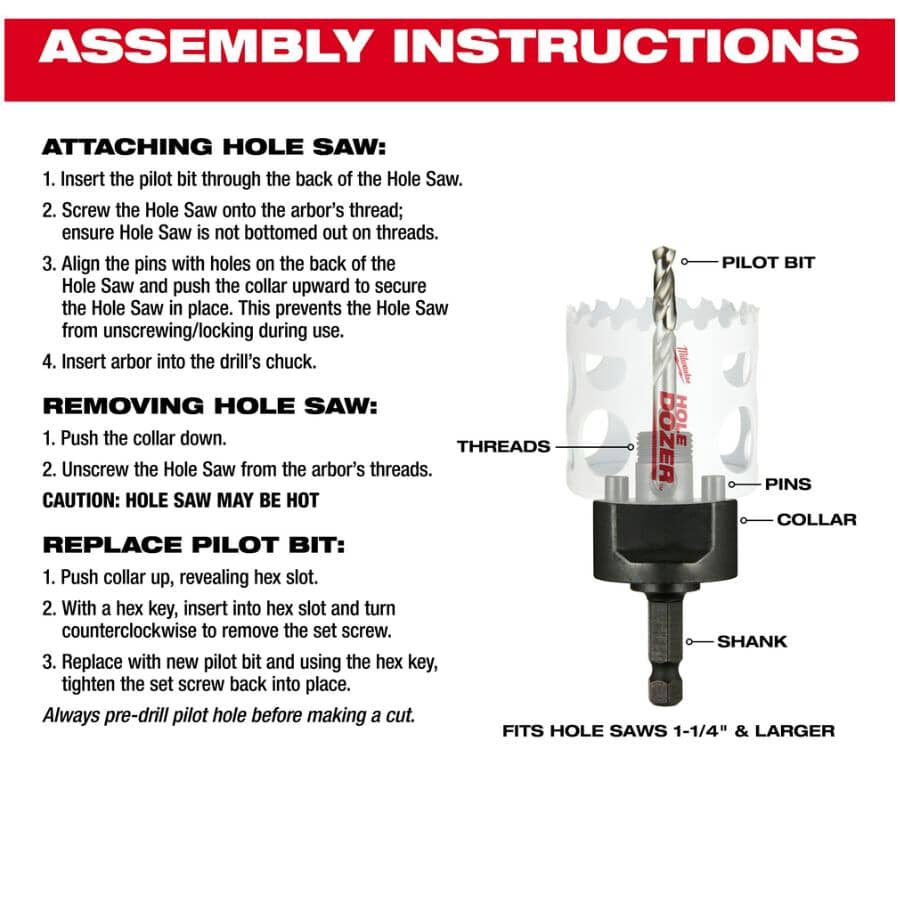 ASSEMBLY INSTRUCTIONS

ATTACHING HOLE SAW:

1. Insert the pilot bit through the back of the Hole Saw.

2. Screw the Hole Saw onto the arbor's thread; ensure Hole Saw is not bottomed out on threads.

3. Align the pins with holes on the back of the Hole Saw and push the collar upward to secure the Hole Saw in place. This prevents the Hole Saw from unscrewing/locking during use.

4. Insert arbor into the drill's chuck.

REMOVING HOLE SAW:

1. Push the collar down.

2. Unscrew the Hole Saw from the arbor's threads.

CAUTION: HOLE SAW MAY BE HOT

REPLACE PILOT BIT:

1. Push collar up, revealing hex slot.

2. With a hex key, insert into hex slot and turn counterclockwise to remove the set screw.

3. Replace with new pilot bit and using the hex key, tighten the set screw back into place.

Always pre-drill pilot hole before making a cut.

PILOT BIT

Milwaukee

HOLE DOZER

THREADS

PINS

COLLAR

SHANK

FITS HOLE SAWS 1-1/4" & LARGER