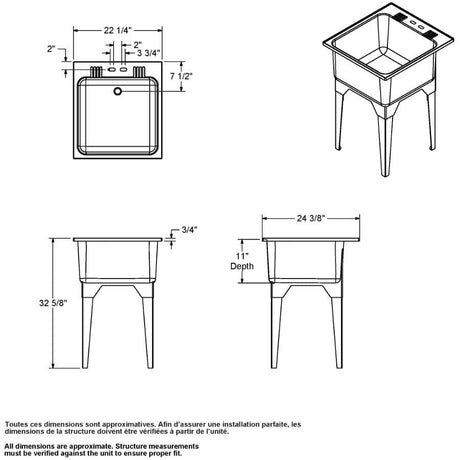 22 1/4"

2"

2"

3 3/4"

7 1/2"

3/4"

32 5/8"

24 3/8"

11"
Depth

Toutes ces dimensions sont approximatives. Afin d'assurer une installation parfaite, les dimensions de la structure doivent être vérifiées à partir de l'unité.

All dimensions are approximate. Structure measurements must be verified against the unit to ensure proper fit.