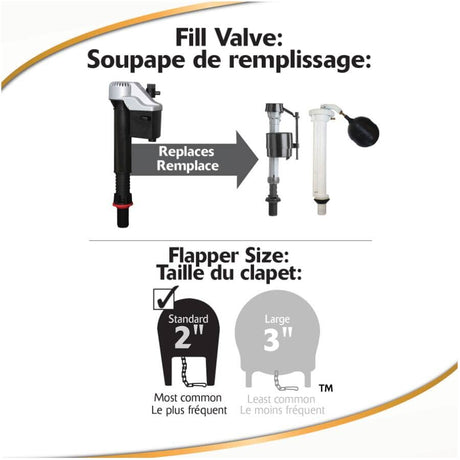 Fill Valve:
Soupape de remplissage:

Replaces
Remplace

Flapper Size:
Taille du clapet:

✓

Standard
2"

Large
3"

TM

Most common
Le plus fréquent

Least common
Le moins fréquent