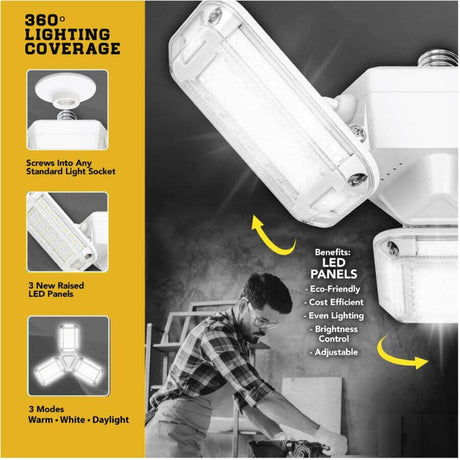 360° LIGHTING COVERAGE

Screws Into Any Standard Light Socket

3 New Raised LED Panels

3 Modes
Warm • White • Daylight

Benefits:
LED PANELS
- Eco-Friendly
- Cost Efficient
- Even Lighting
- Brightness Control
- Adjustable