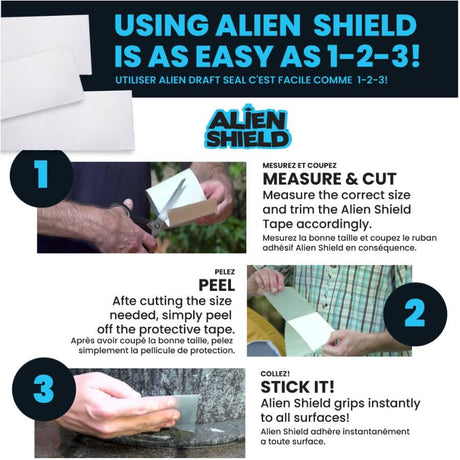 USING ALIEN SHIELD IS AS EASY AS 1-2-3!

UTILISER ALIEN DRAFT SEAL C'EST FACILE COMME 1-2-3!

ALIEN SHIELD

1

MESUREZ ET COUPEZ

MEASURE & CUT

Measure the correct size and trim the Alien Shield Tape accordingly.

Mesurez la bonne taille et coupez le ruban adhésif Alien Shield en conséquence.

PELEZ

PEEL

Afte cutting the size needed, simply peel off the protective tape.

Après avoir coupé la bonne taille, pelez simplement la pellicule de protection.

2

3

COLLEZ!

STICK IT!

Alien Shield grips instantly to all surfaces!

Alien Shield adhère instantanément a toute surface.