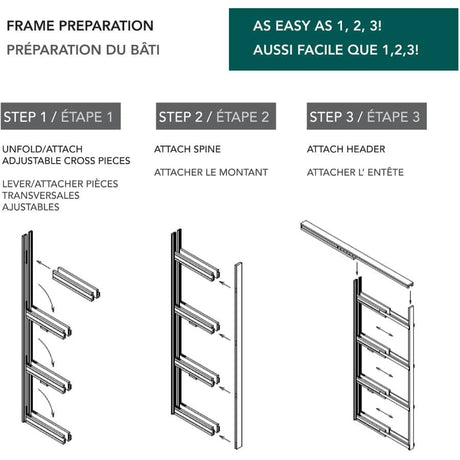 FRAME PREPARATION
PRÉPARATION DU BÂTI

AS EASY AS 1, 2, 3!
AUSSI FACILE QUE 1,2,3!

STEP 1 / ÉTAPE 1

UNFOLD/ATTACH ADJUSTABLE CROSS PIECES

LEVER/ATTACHER PIÈCES TRANSVERSALES AJUSTABLES

STEP 2 / ÉTAPE 2

ATTACH SPINE

ATTACHER LE MONTANT

STEP 3 / ÉTAPE 3

ATTACH HEADER

ATTACHER L' ENTÊTE