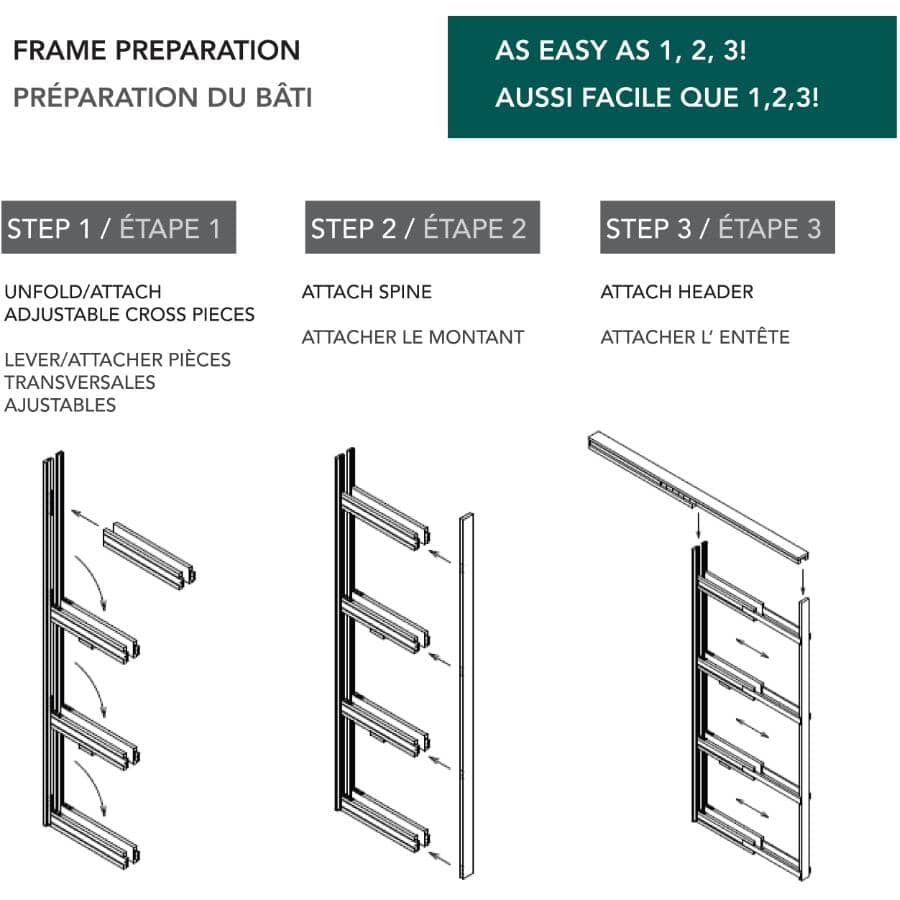 FRAME PREPARATION
PRÉPARATION DU BÂTI

AS EASY AS 1, 2, 3!
AUSSI FACILE QUE 1,2,3!

STEP 1 / ÉTAPE 1

UNFOLD/ATTACH ADJUSTABLE CROSS PIECES

LEVER/ATTACHER PIÈCES TRANSVERSALES AJUSTABLES

STEP 2 / ÉTAPE 2

ATTACH SPINE

ATTACHER LE MONTANT

STEP 3 / ÉTAPE 3

ATTACH HEADER

ATTACHER L' ENTÊTE