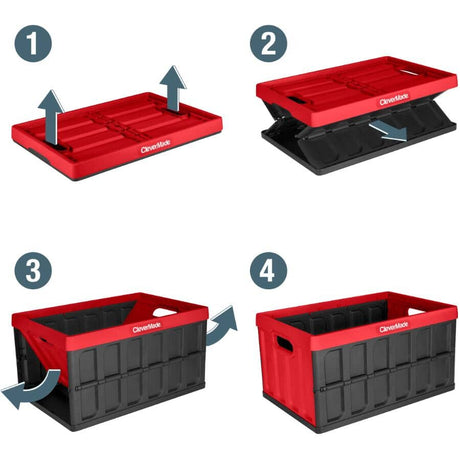 1

CleverMade

2

CleverMade

3

CleverMade

4

CleverMade