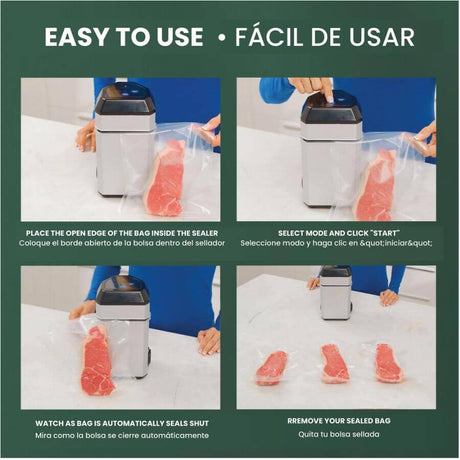 EASY TO USE • FÁCIL DE USAR

PLACE THE OPEN EDGE OF THE BAG INSIDE THE SEALER
Coloque el borde abierto de la bolsa dentro del sellador

SELECT MODE AND CLICK "START"
Seleccione modo y haga clic en &quot;iniciar&quot;

WATCH AS BAG IS AUTOMATICALLY SEALS SHUT
Mira como la bolsa se cierre automáticamente

RREMOVE YOUR SEALED BAG
Quita tu bolsa sellada