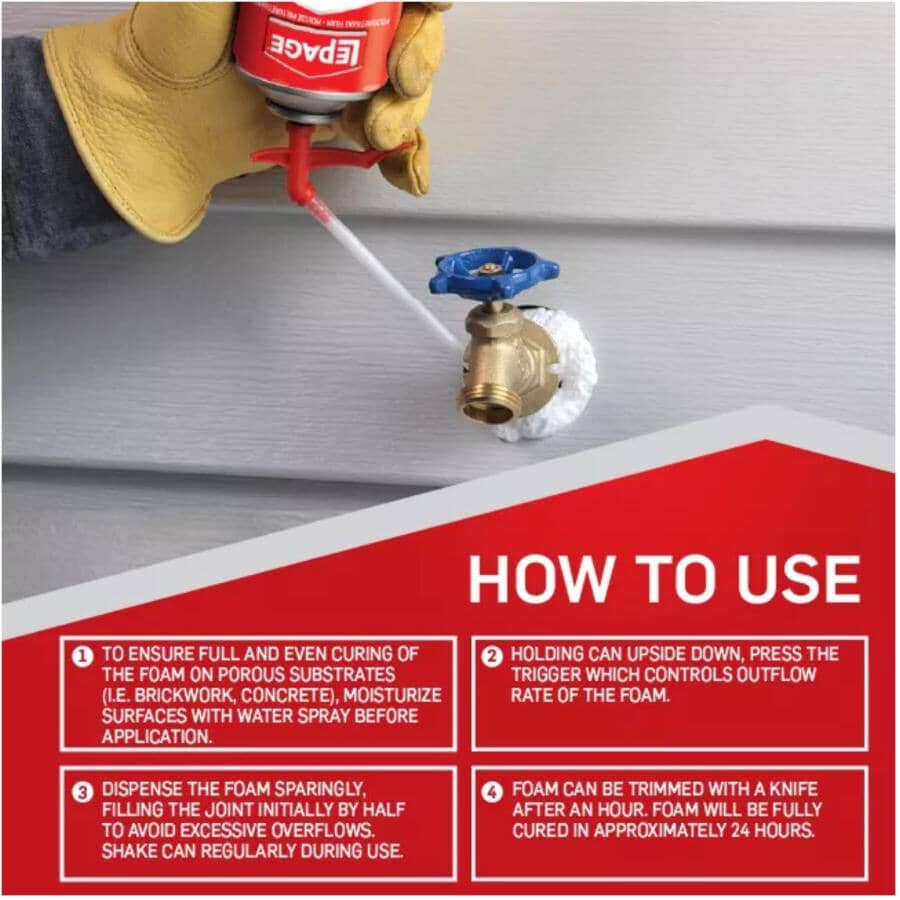 LEPAGE

HOW TO USE

1 TO ENSURE FULL AND EVEN CURING OF THE FOAM ON POROUS SUBSTRATES (I.E. BRICKWORK, CONCRETE), MOISTURIZE SURFACES WITH WATER SPRAY BEFORE APPLICATION.

2 HOLDING CAN UPSIDE DOWN, PRESS THE TRIGGER WHICH CONTROLS OUTFLOW RATE OF THE FOAM.

3 DISPENSE THE FOAM SPARINGLY, FILLING THE JOINT INITIALLY BY HALF TO AVOID EXCESSIVE OVERFLOWS. SHAKE CAN REGULARLY DURING USE.

4 FOAM CAN BE TRIMMED WITH A KNIFE AFTER AN HOUR. FOAM WILL BE FULLY CURED IN APPROXIMATELY 24 HOURS.