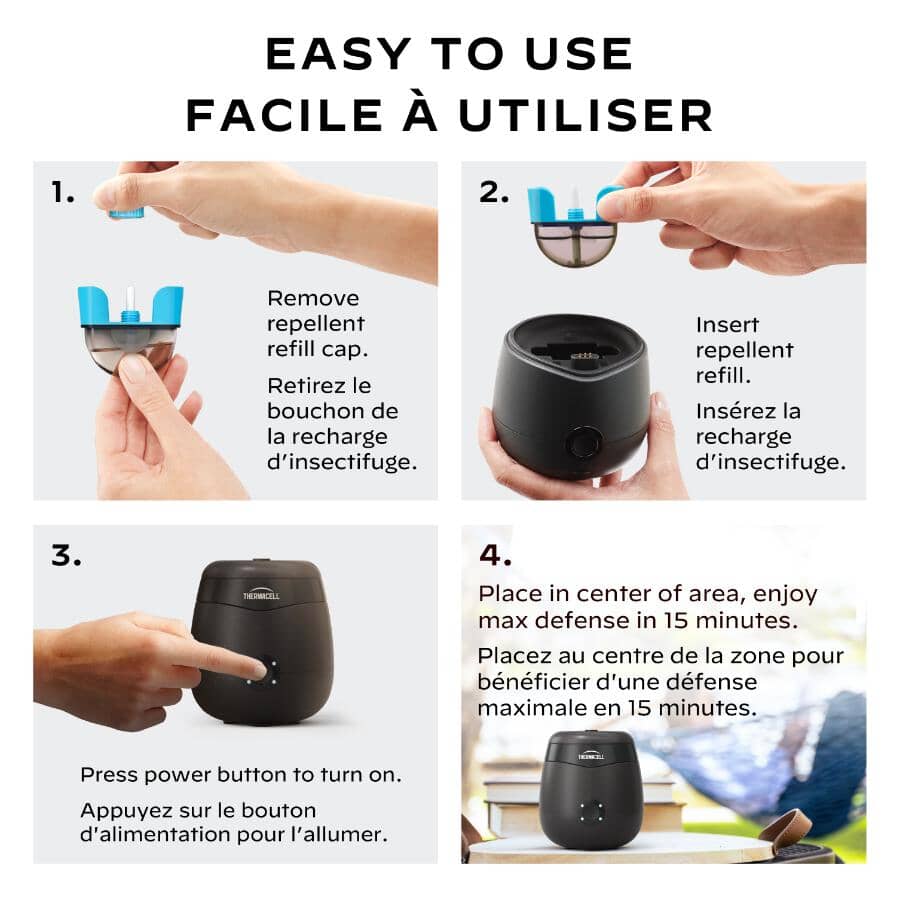 EASY TO USE
FACILE À UTILISER

1.

Remove repellent refill cap.

Retirez le bouchon de la recharge d'insectifuge.

2.

Insert repellent refill.

Insérez la recharge d'insectifuge.

3.

THERMACELL

Press power button to turn on.

Appuyez sur le bouton d'alimentation pour l'allumer.

4.

Place in center of area, enjoy max defense in 15 minutes.

Placez au centre de la zone pour bénéficier d'une défense maximale en 15 minutes.

THERMACELL