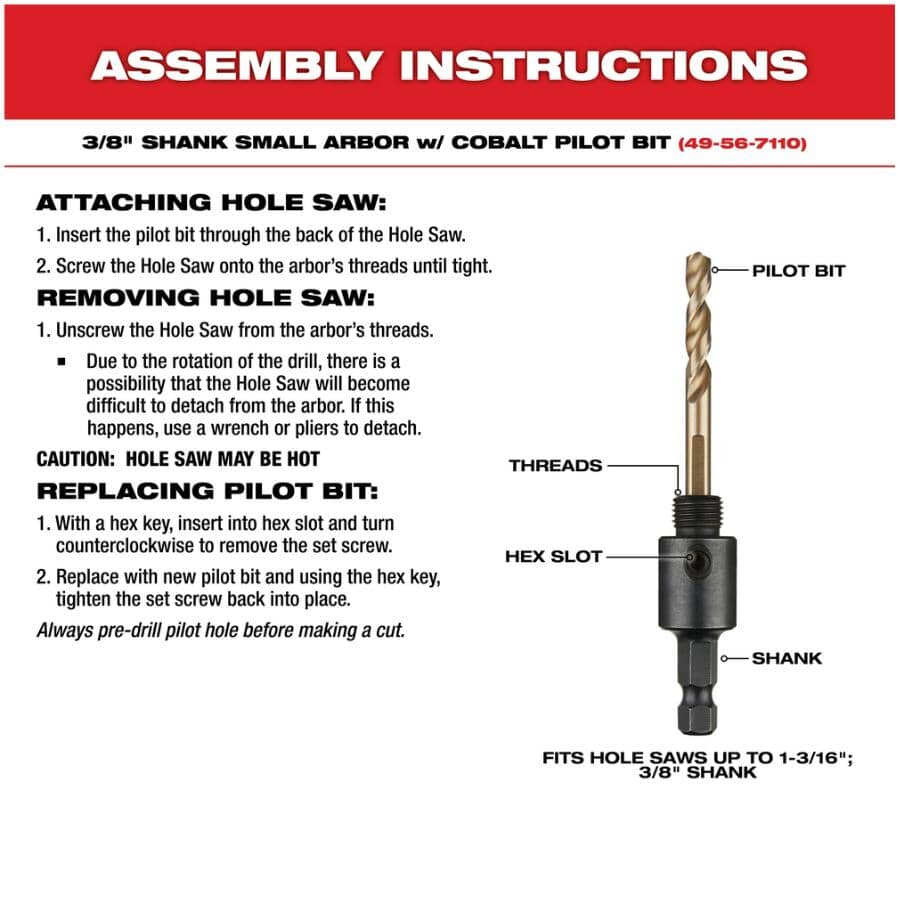 ASSEMBLY INSTRUCTIONS

3/8" SHANK SMALL ARBOR w/ COBALT PILOT BIT (49-56-7110)

ATTACHING HOLE SAW:

1. Insert the pilot bit through the back of the Hole Saw.

2. Screw the Hole Saw onto the arbor's threads until tight.

REMOVING HOLE SAW:

1. Unscrew the Hole Saw from the arbor's threads.

▪ Due to the rotation of the drill, there is a possibility that the Hole Saw will become difficult to detach from the arbor. If this happens, use a wrench or pliers to detach.

CAUTION: HOLE SAW MAY BE HOT

REPLACING PILOT BIT:

1. With a hex key, insert into hex slot and turn counterclockwise to remove the set screw.

2. Replace with new pilot bit and using the hex key, tighten the set screw back into place.

Always pre-drill pilot hole before making a cut.

PILOT BIT

THREADS

HEX SLOT

SHANK

FITS HOLE SAWS UP TO 1-3/16"; 3/8" SHANK