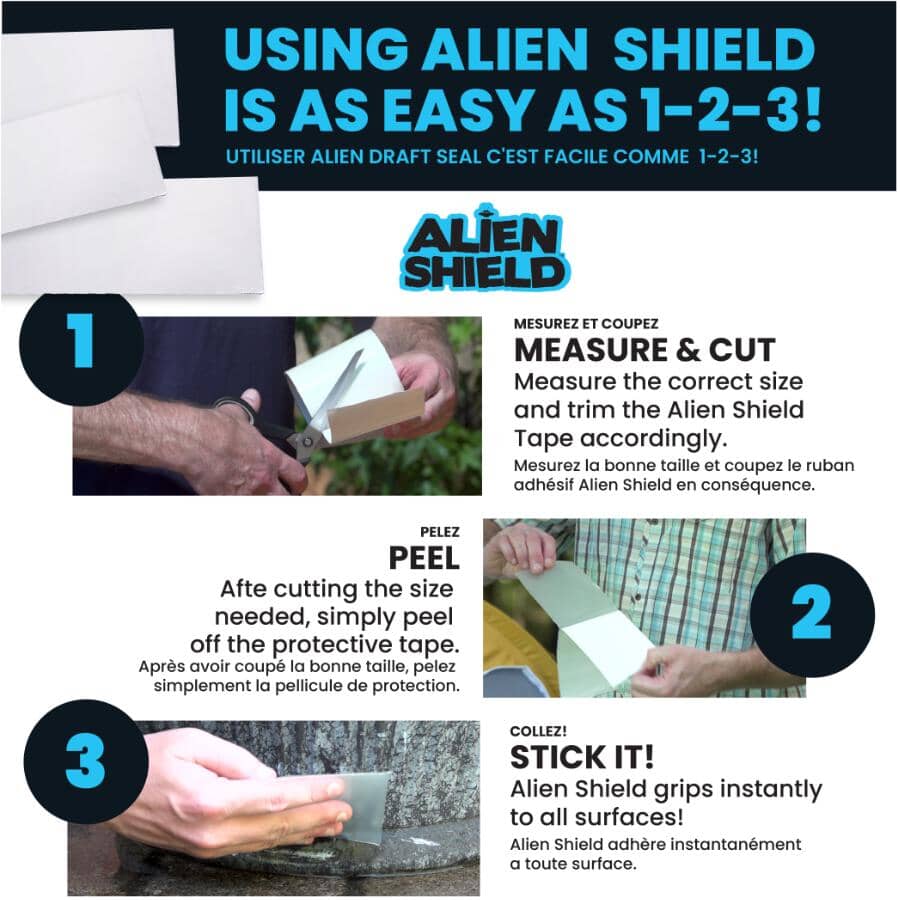 USING ALIEN SHIELD IS AS EASY AS 1-2-3!

UTILISER ALIEN DRAFT SEAL C'EST FACILE COMME 1-2-3!

ALIEN SHIELD

1

MESUREZ ET COUPEZ

MEASURE & CUT

Measure the correct size and trim the Alien Shield Tape accordingly.

Mesurez la bonne taille et coupez le ruban adhésif Alien Shield en conséquence.

PELEZ

PEEL

Afte cutting the size needed, simply peel off the protective tape.

Après avoir coupé la bonne taille, pelez simplement la pellicule de protection.

2

3

COLLEZ!

STICK IT!

Alien Shield grips instantly to all surfaces!

Alien Shield adhère instantanément a toute surface.