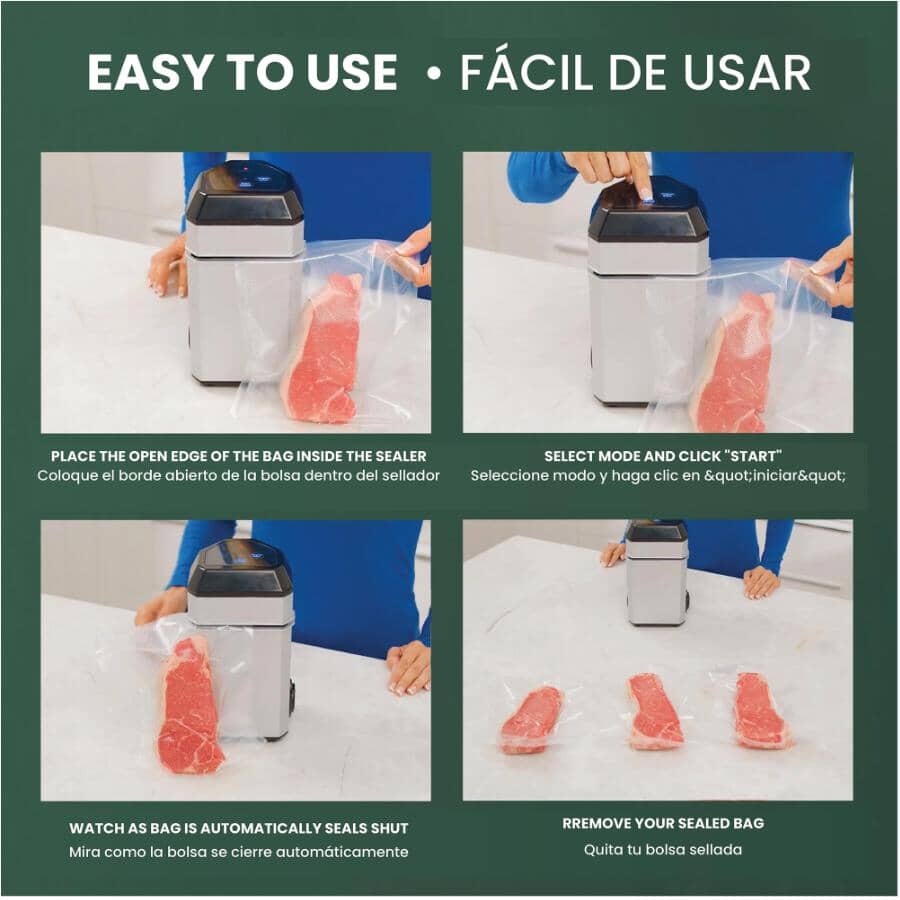 EASY TO USE • FÁCIL DE USAR

PLACE THE OPEN EDGE OF THE BAG INSIDE THE SEALER
Coloque el borde abierto de la bolsa dentro del sellador

SELECT MODE AND CLICK "START"
Seleccione modo y haga clic en &quot;iniciar&quot;

WATCH AS BAG IS AUTOMATICALLY SEALS SHUT
Mira como la bolsa se cierre automáticamente

RREMOVE YOUR SEALED BAG
Quita tu bolsa sellada